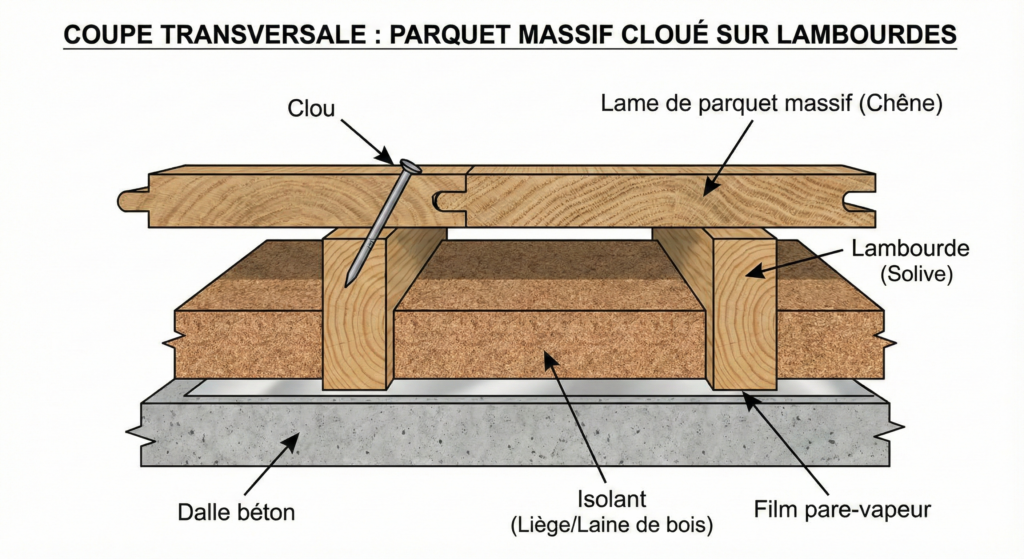 COUPE TRANSVERSALE : PARQUET MASSIF CLOUÉ SUR LAMBOURDES

Clou

Lame de parquet massif (Chêne)

Lambourde (Solive)

Dalle béton

Isolant (Liège/Laine de bois)

Film pare-vapeur